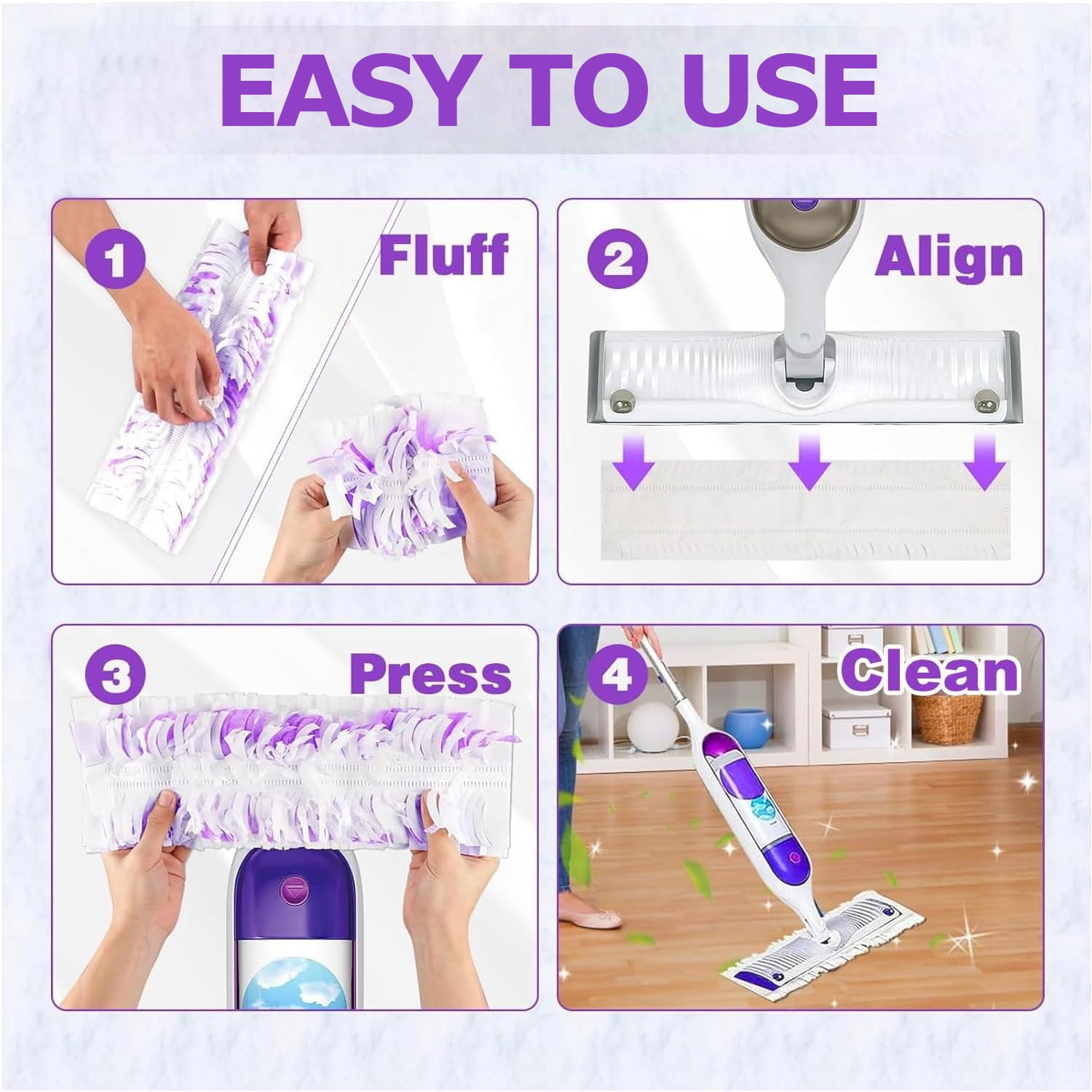 EASY TO USE

1 Fluff

2 Align

3 Press

4 Clean